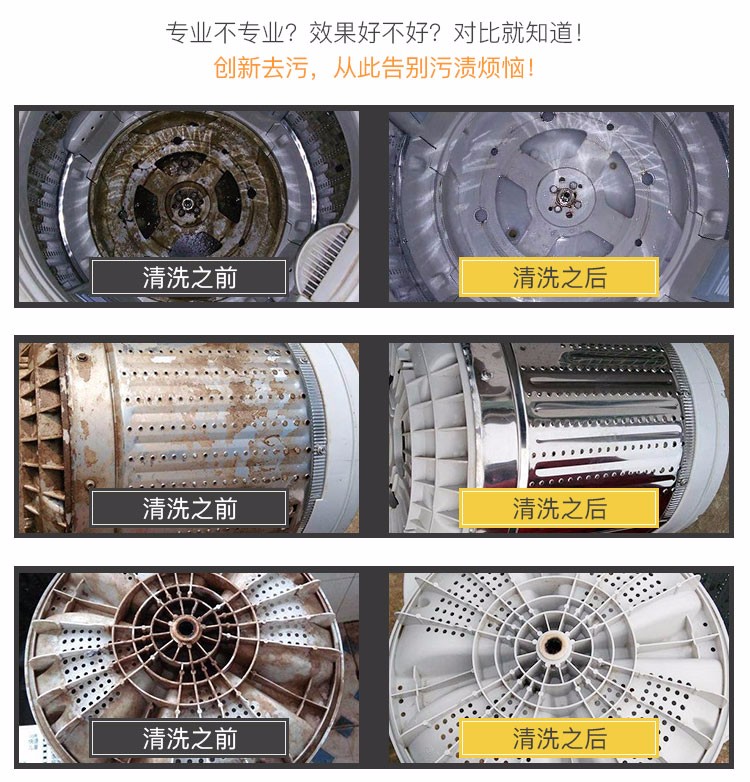 专业不专业？效果好不好？对比就知道！
创新去污，从此告别污渍烦恼！

清洗之前

清洗之后

清洗之前

清洗之后

清洗之前

清洗之后