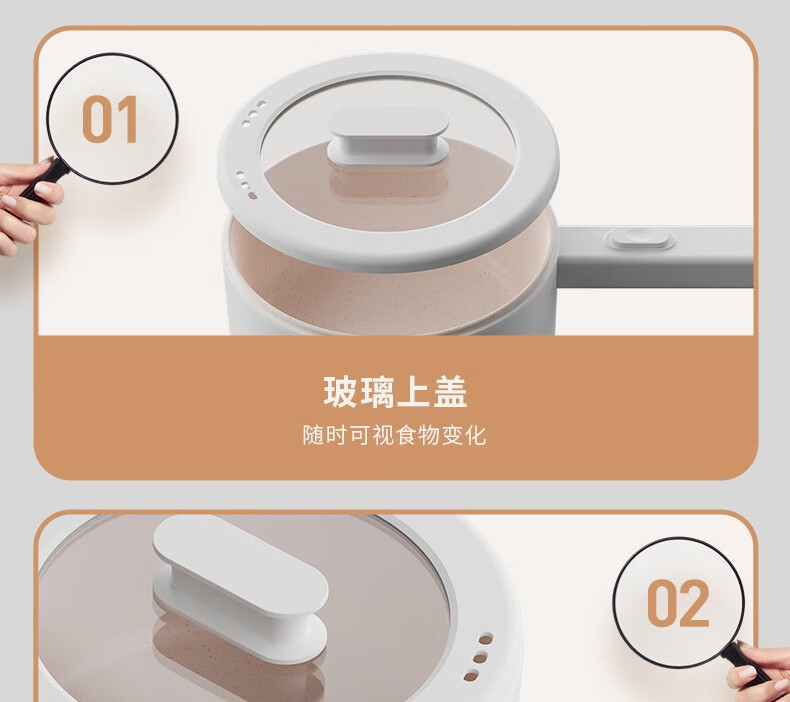 01

玻璃上盖
随时可视食物变化

02